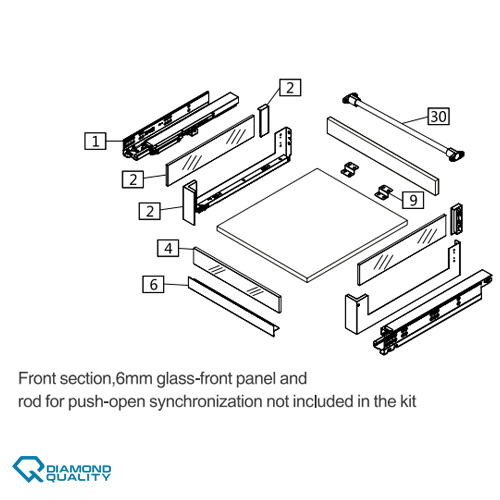 2

30

1

2

9

2

4

6

Front section,6mm glass-front panel and rod for push-open synchronization not included in the kit

DIAMOND QUALITY