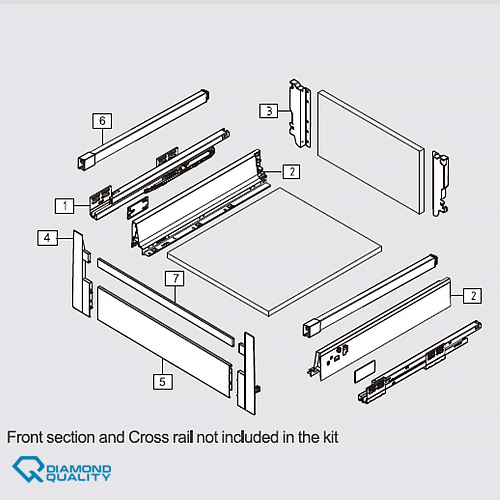 6
3
2
1
4
7
2
5
Front section and Cross rail not included in the kit
DIAMOND QUALITY