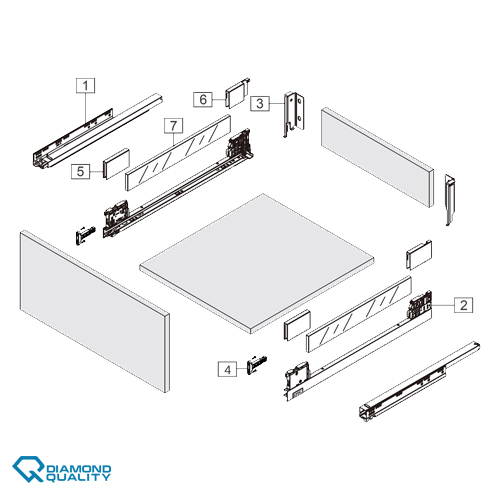 1
6
3
7
5
2
4
DIAMOND
QUALITY